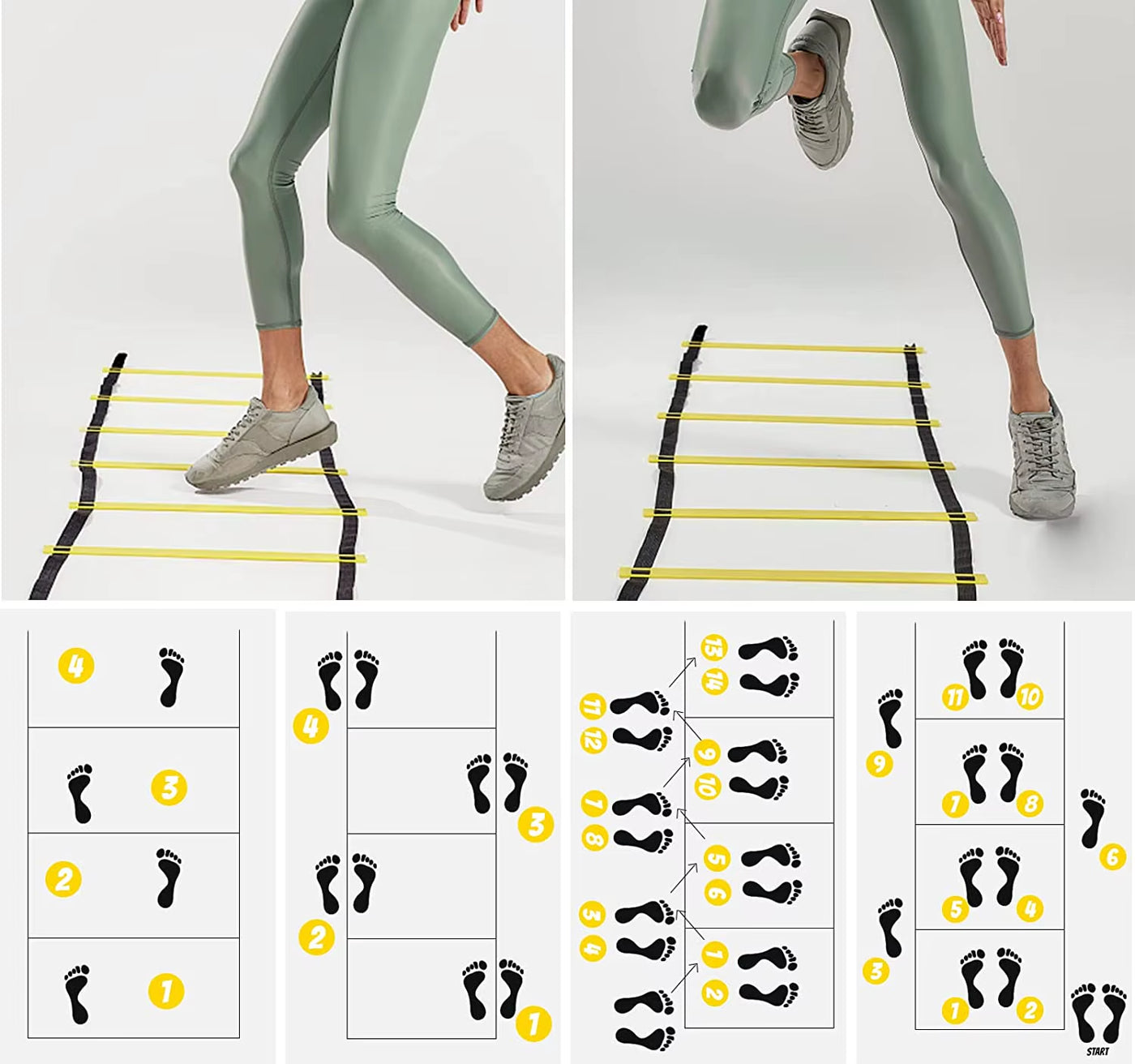 4
3
2
1

4
3
2
1

13
14
11
12
9
10
7
8
5
6
3
4
1
2

11
10
9
7
8
6
5
4
3
1
2
START