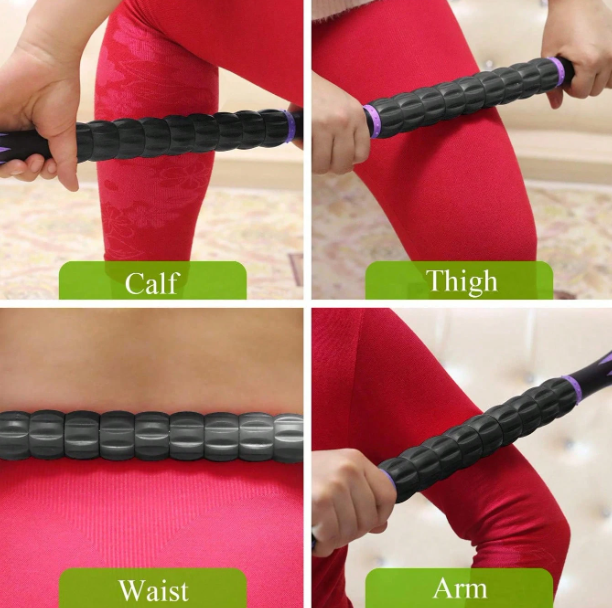 Calf

Thigh

Waist

Arm