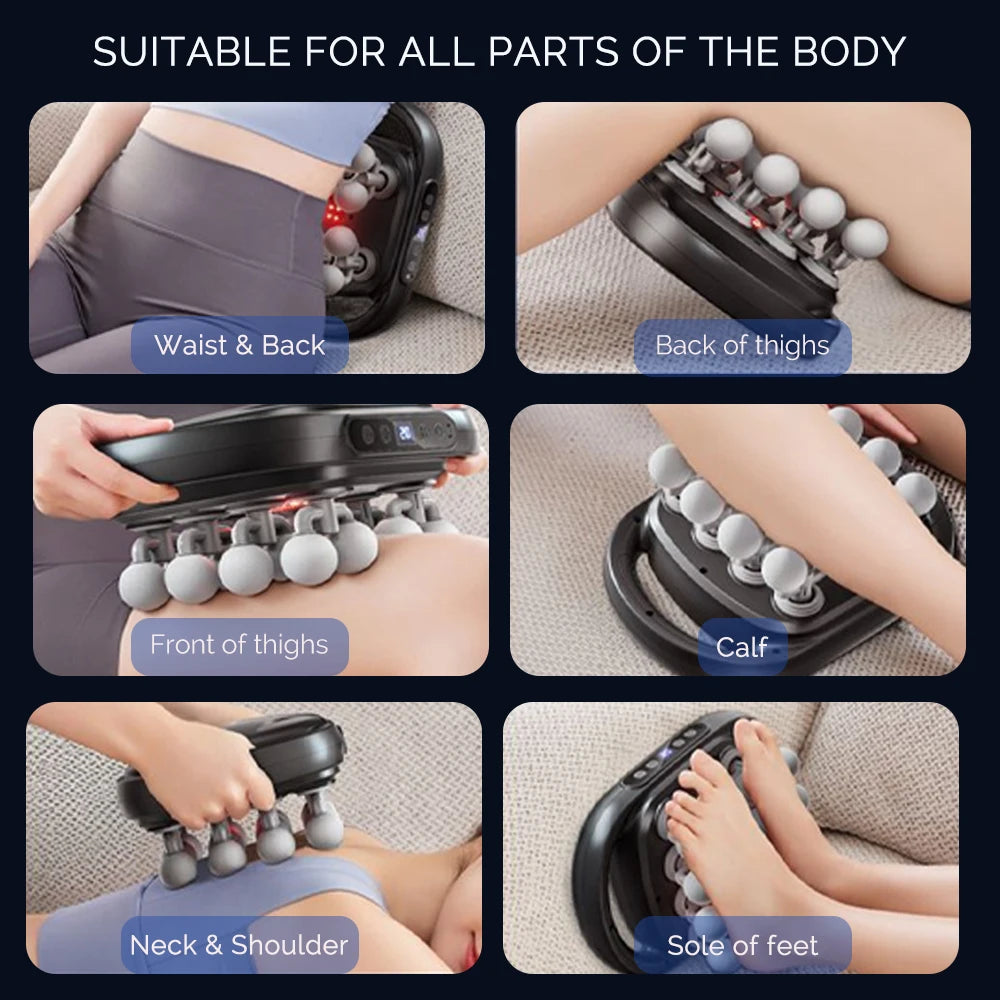 SUITABLE FOR ALL PARTS OF THE BODY

Waist & Back

Back of thighs

Front of thighs

Calf

Neck & Shoulder

Sole of feet